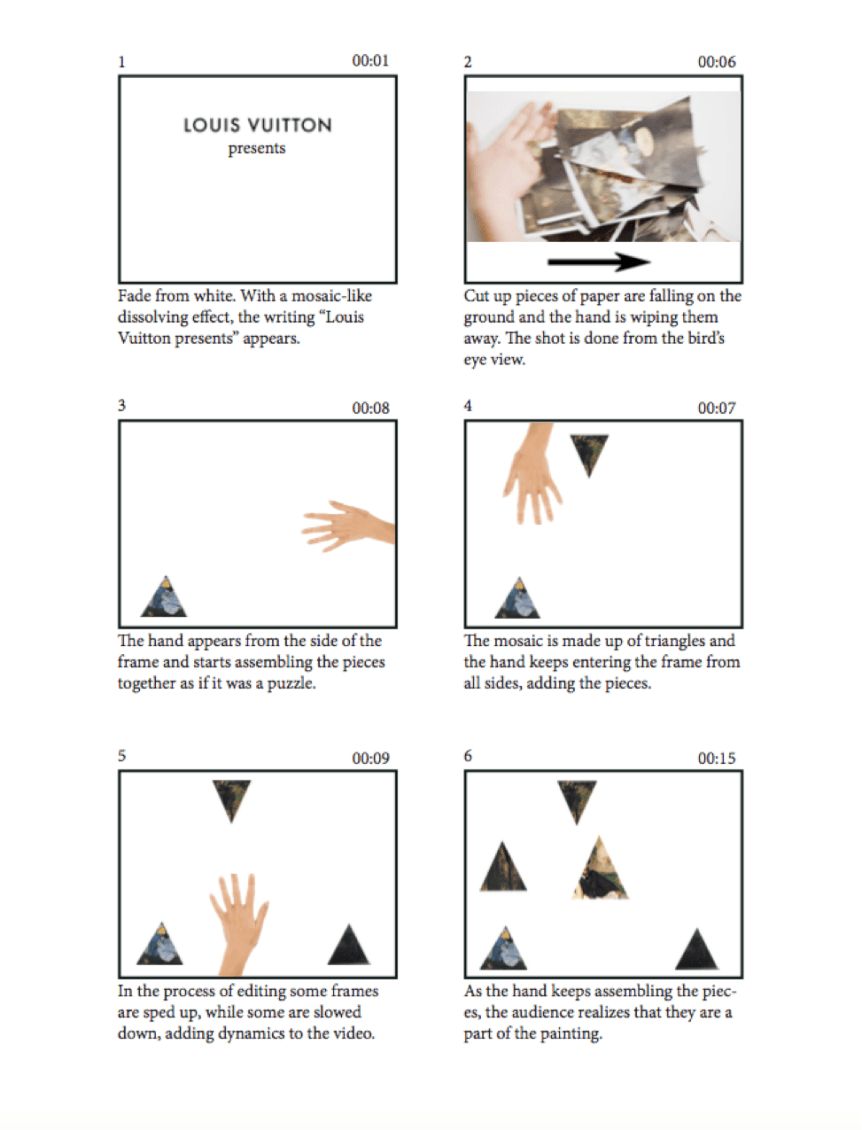 1 00:01

LOUIS VUITTON
presents

Fade from white. With a mosaic-like dissolving effect, the writing “Louis Vuitton presents” appears.

2 00:06

Cut up pieces of paper are falling on the ground and the hand is wiping them away. The shot is done from the bird’s eye view.

3 00:08

The hand appears from the side of the frame and starts assembling the pieces together as if it was a puzzle.

4 00:07

The mosaic is made up of triangles and the hand keeps entering the frame from all sides, adding the pieces.

5 00:09

In the process of editing some frames are sped up, while some are slowed down, adding dynamics to the video.

6 00:15

As the hand keeps assembling the pieces, the audience realizes that they are a part of the painting.